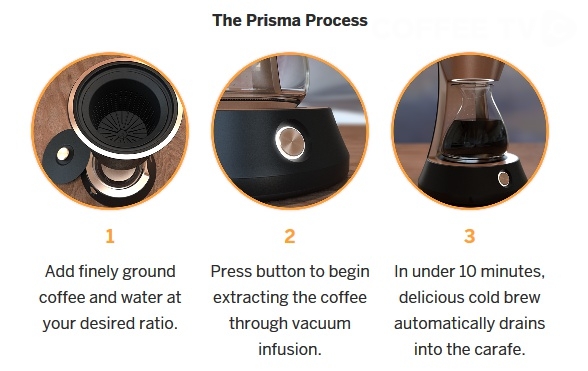 The Prisma Process

COFFEE TV

1

Add finely ground coffee and water at your desired ratio.

2

Press button to begin extracting the coffee through vacuum infusion.

3

In under 10 minutes, delicious cold brew automatically drains into the carafe.